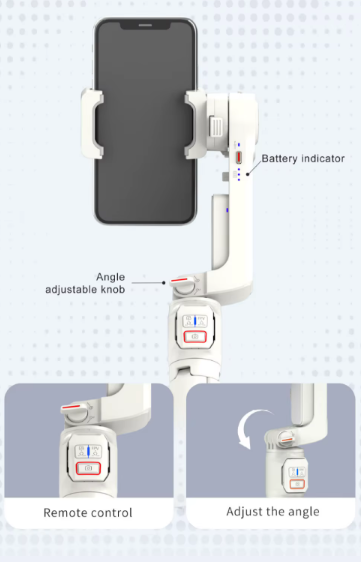 Battery indicator

Angle adjustable knob

Remote control

Adjust the angle